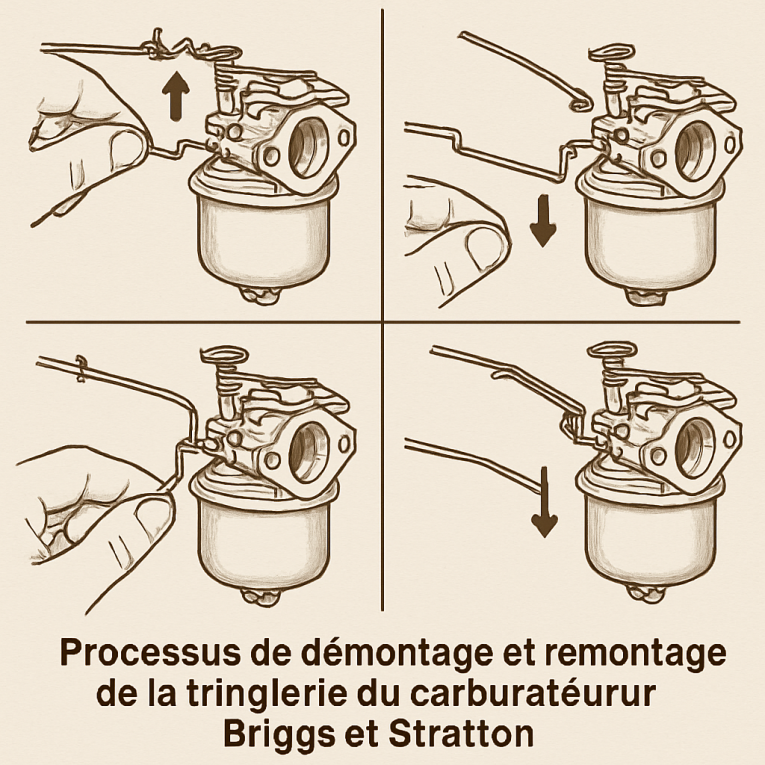 Processus de démontage et remontage de la tringlerie du carburatéurur Briggs et Stratton