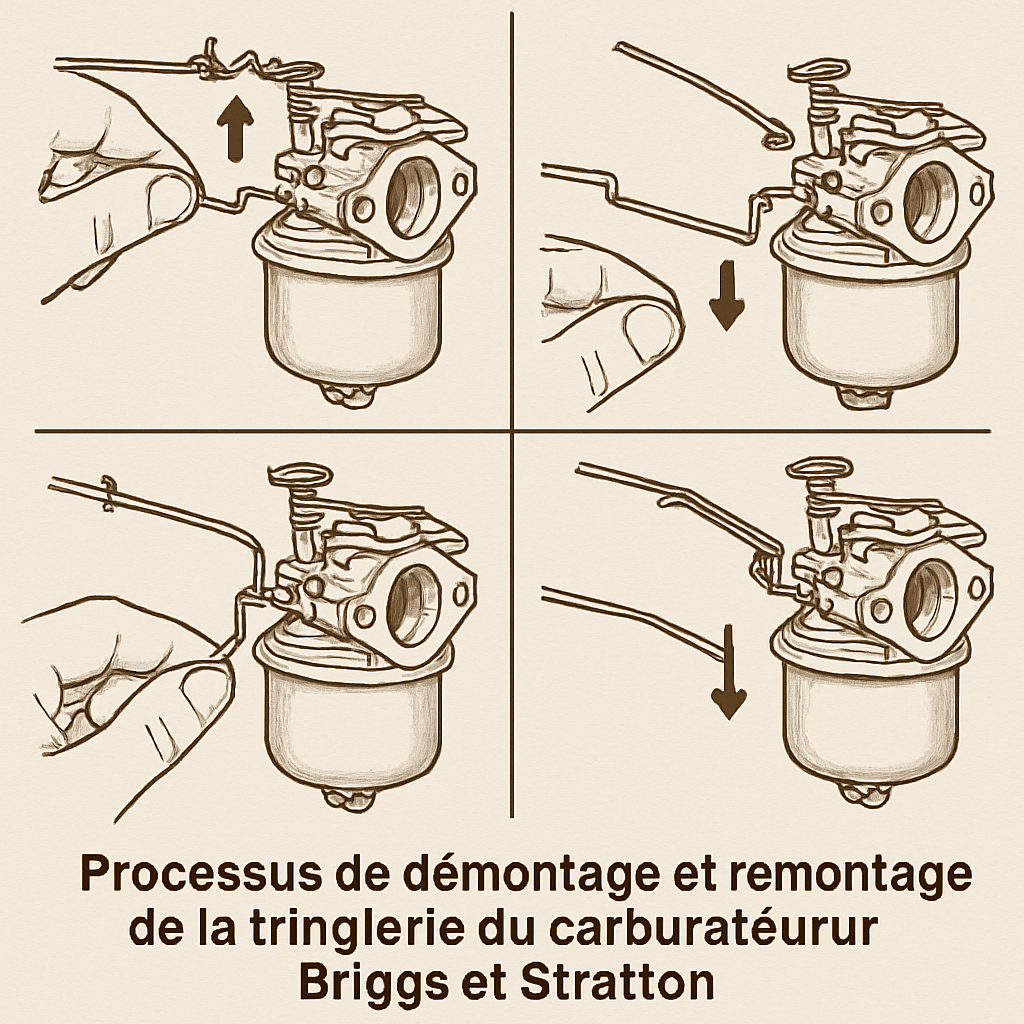 Processus de démontage et remontage de la tringlerie du carburatéurur Briggs et Stratton