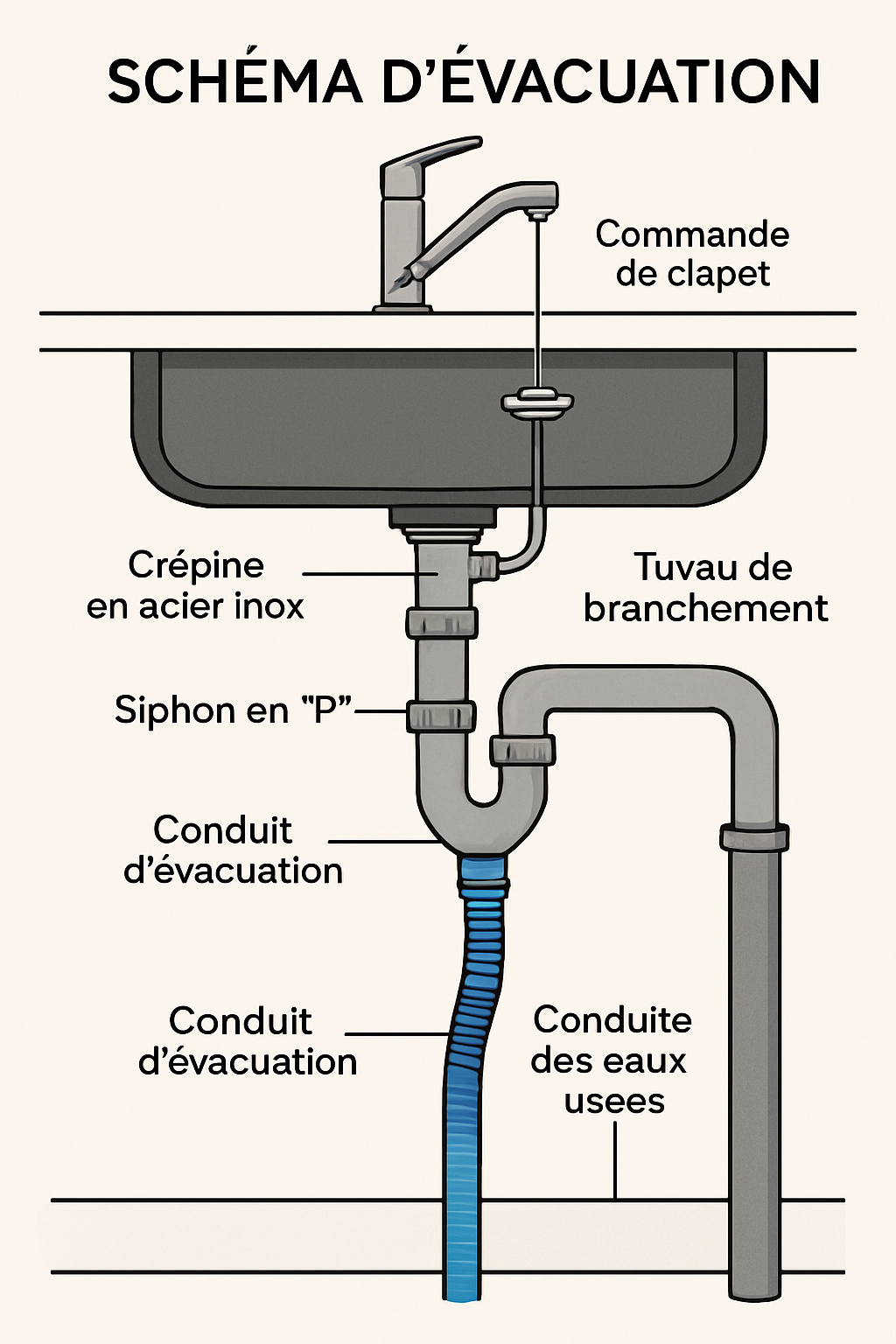 SCHÉMA D'ÉVACUATION

Commande de clapet

Crépine en acier inox

Tuvau de branchement

Siphon en "P"

Conduit d'évacuation

Conduit d'évacuation

Conduite des eaux usees