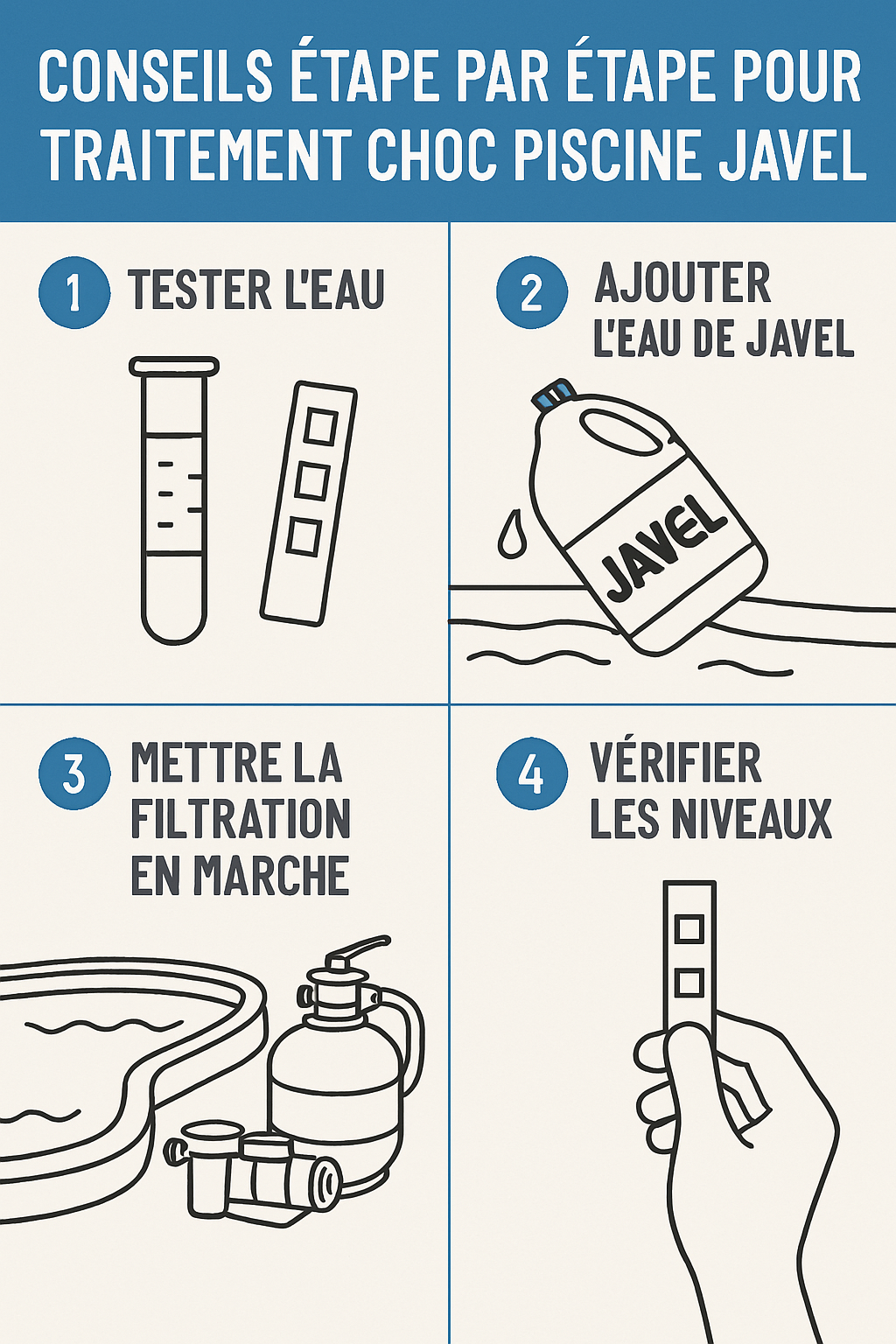 CONSEILS ÉTAPE PAR ÉTAPE POUR TRAITEMENT CHOC PISCINE JAVEL

1 TESTER L'EAU

2 AJOUTER L'EAU DE JAVEL

JAVEL

3 METTRE LA FILTRATION EN MARCHE

4 VÉRIFIER LES NIVEAUX